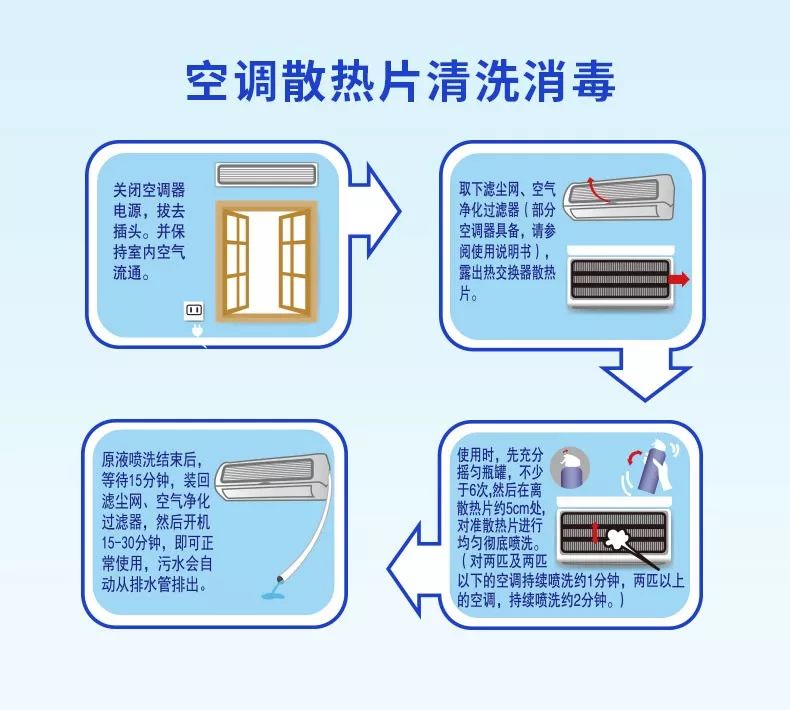 空调散热片清洗消毒

关闭空调器电源，拔去插头。并保持室内空气流通。

取下滤尘网、空气净化过滤器（部分空调器具备，请参阅使用说明书），露出热交换器散热片。

使用时，先充分摇匀瓶罐，不少于6次,然后在离散热片约5cm处,对准散热片进行均匀彻底喷洗。（对两匹及两匹以下的空调持续喷洗约1分钟，两匹以上的空调，持续喷洗约2分钟。）

原液喷洗结束后，等待15分钟，装回滤尘网、空气净化过滤器，然后开机15-30分钟，即可正常使用，污水会自动从排水管排出。